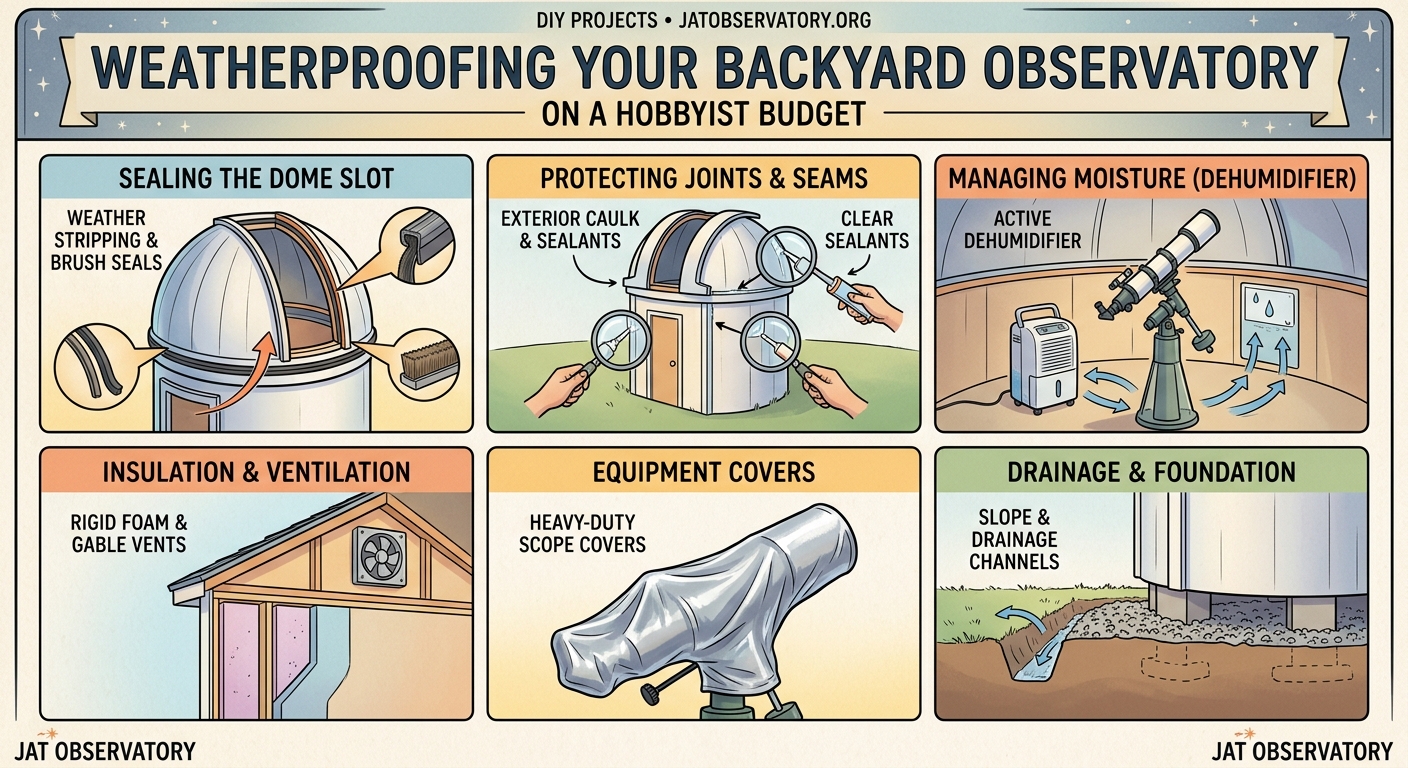 DIY PROJECTS • JATOBSERVATORY.ORG

WEATHERPROOFING YOUR BACKYARD OBSERVATORY

ON A HOBBYIST BUDGET

SEALING THE DOME SLOT

WEATHER STRIPPING & BRUSH SEALS

PROTECTING JOINTS & SEAMS

EXTERIOR CAULK & SEALANTS

CLEAR SEALANTS

MANAGING MOISTURE (DEHUMIDIFIER)

ACTIVE DEHUMIDIFIER

INSULATION & VENTILATION

RIGID FOAM & GABLE VENTS

EQUIPMENT COVERS

HEAVY-DUTY SCOPE COVERS

DRAINAGE & FOUNDATION

SLOPE & DRAINAGE CHANNELS

JAT OBSERVATORY

JAT OBSERVATORY